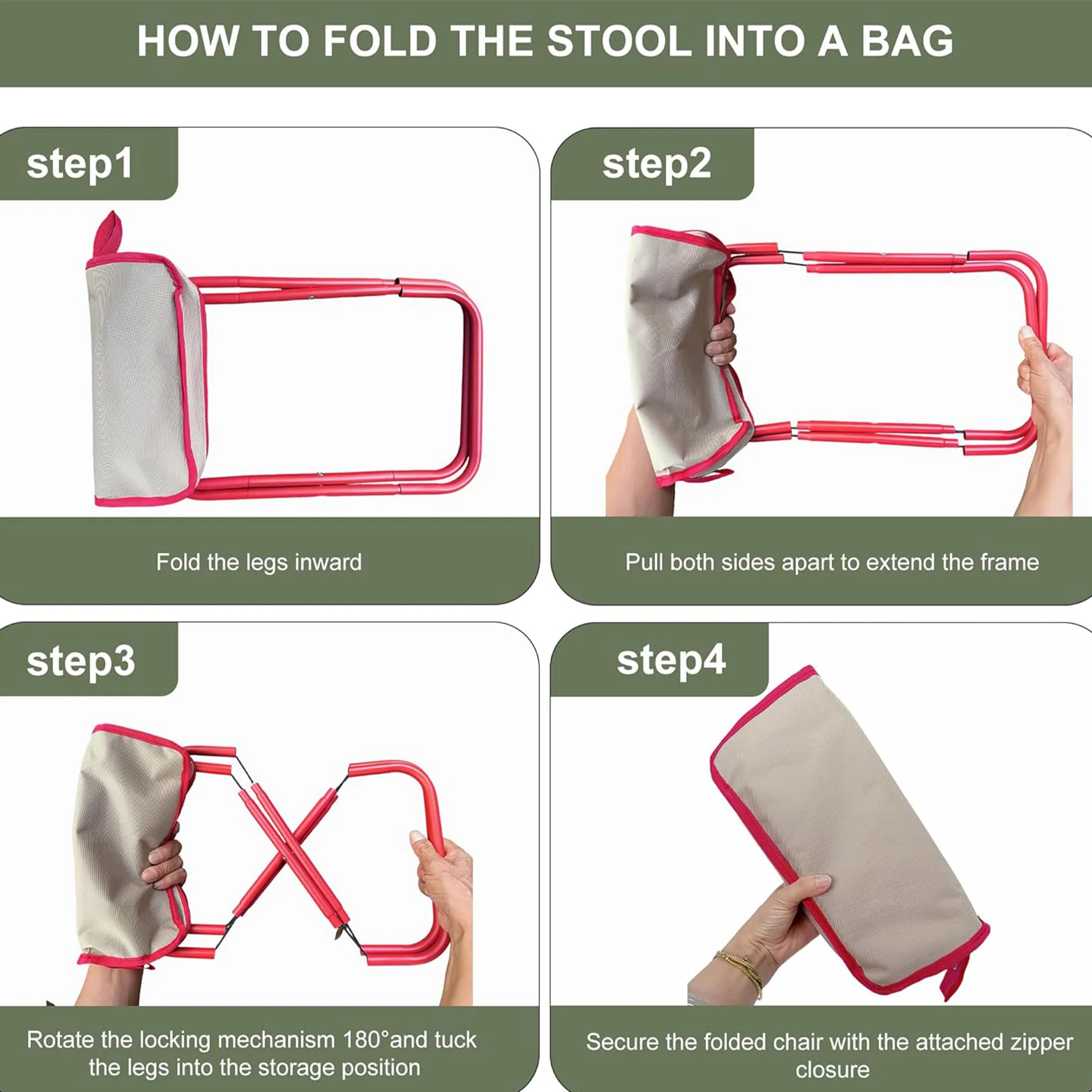 HOW TO FOLD THE STOOL INTO A BAG

step1

Fold the legs inward

step2

Pull both sides apart to extend the frame

step3

Rotate the locking mechanism 180°and tuck the legs into the storage position

step4

Secure the folded chair with the attached zipper closure